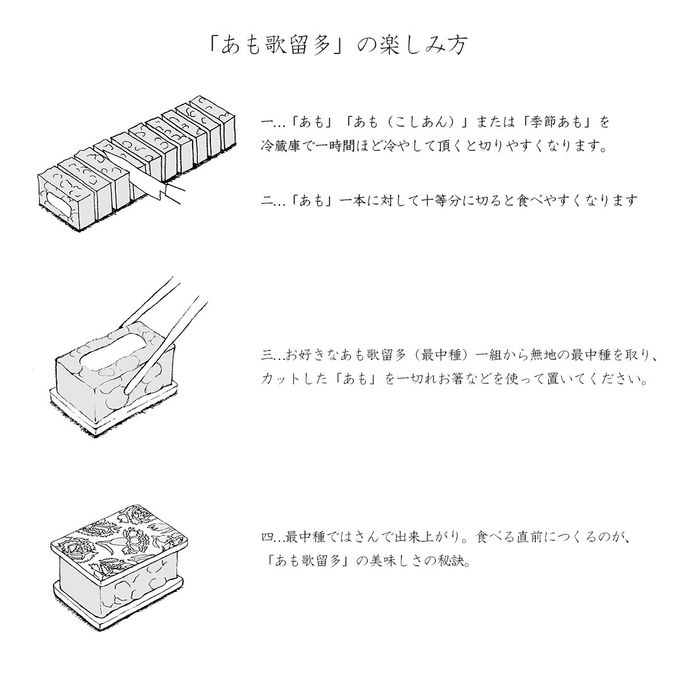 「あも歌留多」の楽しみ方

一…「あも」「あも（こしあん）」または「季節あも」を冷蔵庫で一時間ほど冷やして頂くと切りやすくなります。

二…「あも」一本に対して十等分に切ると食べやすくなります

三…お好きなあも歌留多（最中種）一組から無地の最中種を取り、カットした「あも」を一切れお箸などを使って置いてください。

四…最中種ではさんで出来上がり。食べる直前につくるのが、「あも歌留多」の美味しさの秘訣。